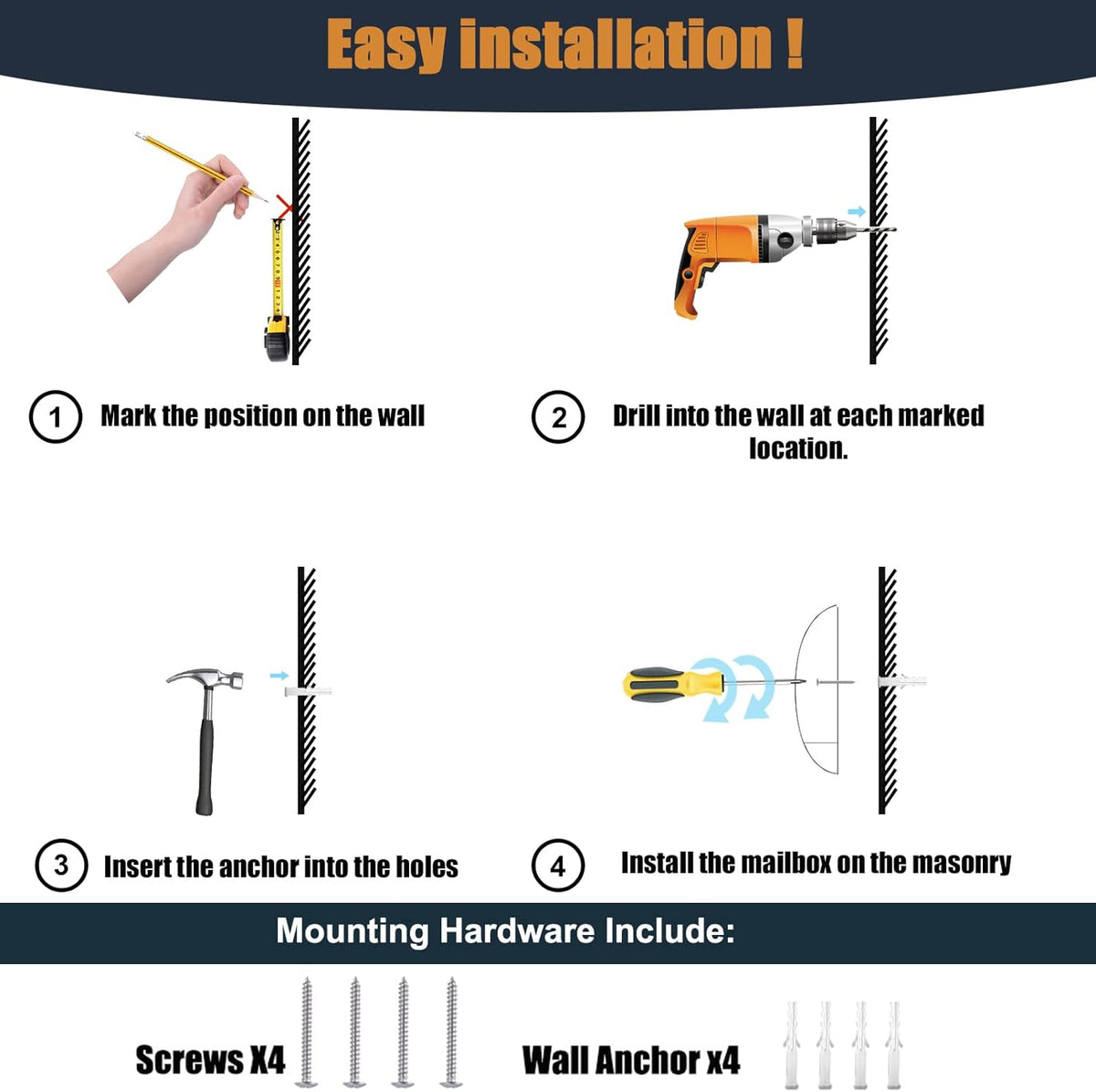 Easy installation !

1 Mark the position on the wall

2 Drill into the wall at each marked location.

3 Insert the anchor into the holes

4 Install the mailbox on the masonry

Mounting Hardware Include:

Screws X4

Wall Anchor x4