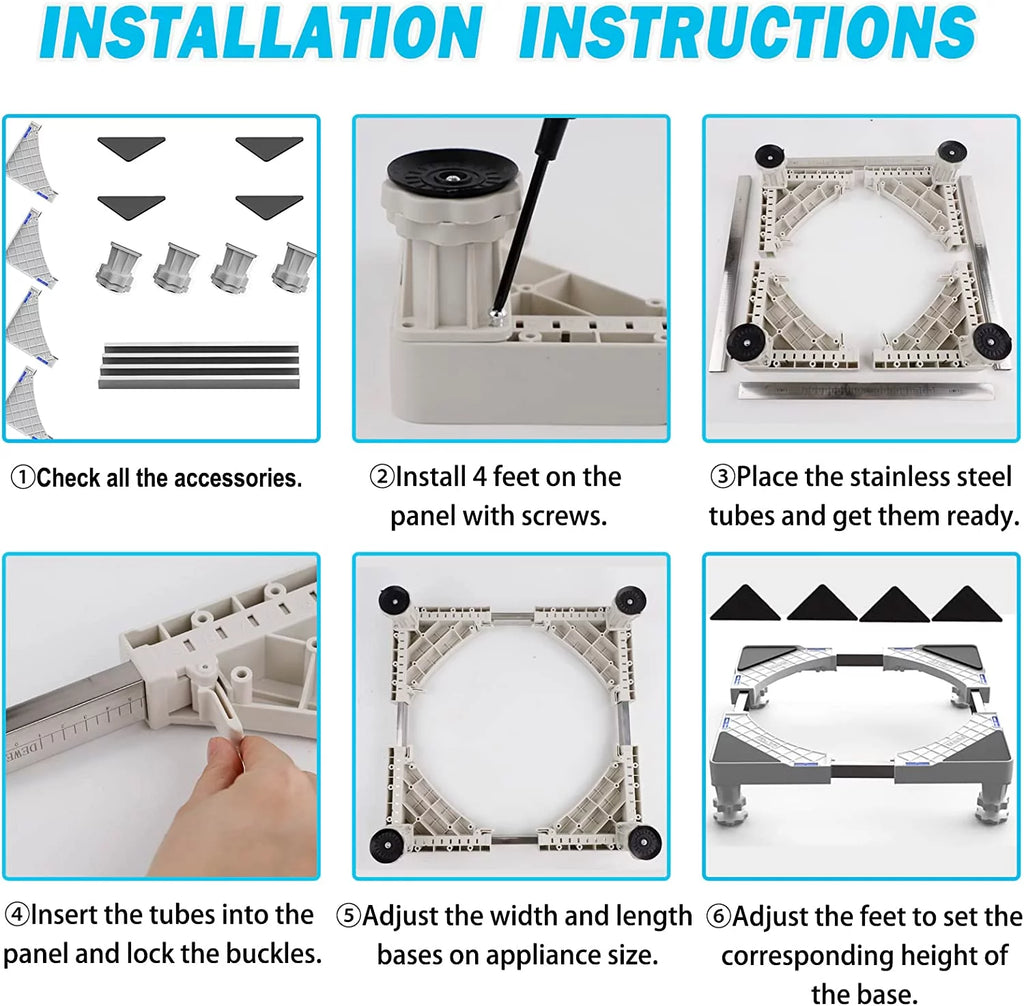 INSTALLATION INSTRUCTIONS

①Check all the accessories.

②Install 4 feet on the panel with screws.

③Place the stainless steel tubes and get them ready.

DEWE

④Insert the tubes into the panel and lock the buckles.

⑤Adjust the width and length bases on appliance size.

⑥Adjust the feet to set the corresponding height of the base.